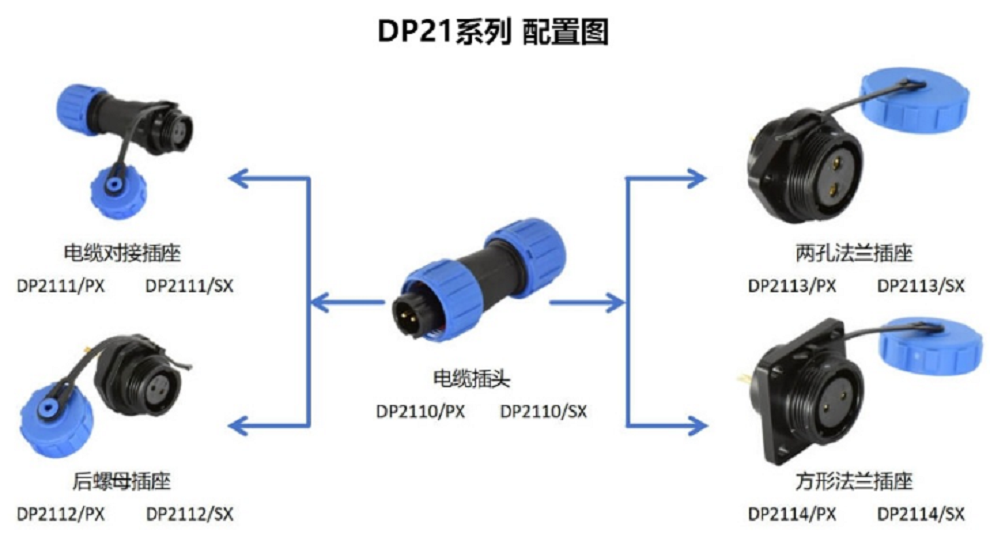 DP21系列 配置图

电缆对接插座
DP2111/PX DP2111/SX

后螺母插座
DP2112/PX DP2112/SX

电缆插头
DP2110/PX DP2110/SX

两孔法兰插座
DP2113/PX DP2113/SX

方形法兰插座
DP2114/PX DP2114/SX